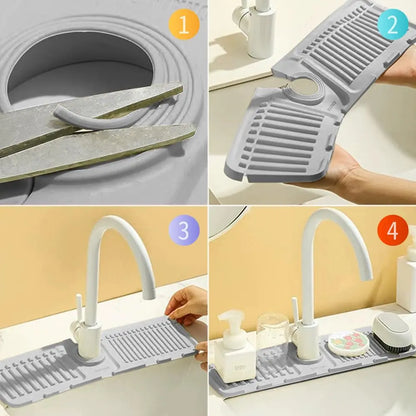 1
2
3
4